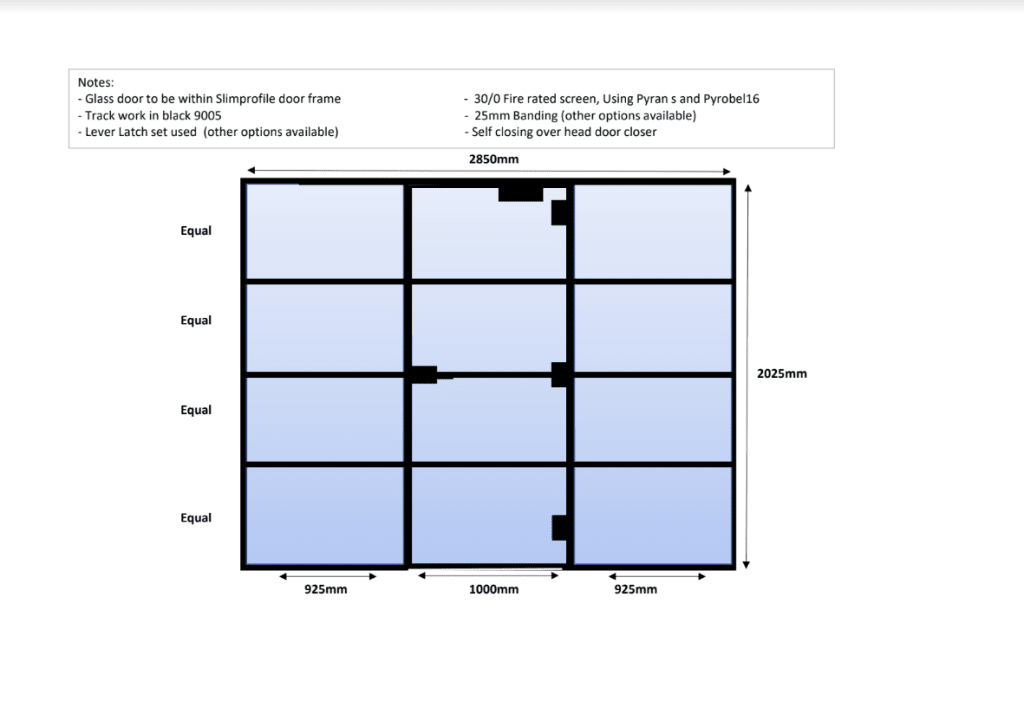 Notes:
- Glass door to be within Slimprofile door frame
- Track work in black 9005
- Lever Latch set used (other options available)

- 30/0 Fire rated screen, Using Pyran s and Pyrobel16
- 25mm Banding (other options available)
- Self closing over head door closer

2850mm

Equal

Equal

Equal

Equal

2025mm

925mm

1000mm

925mm